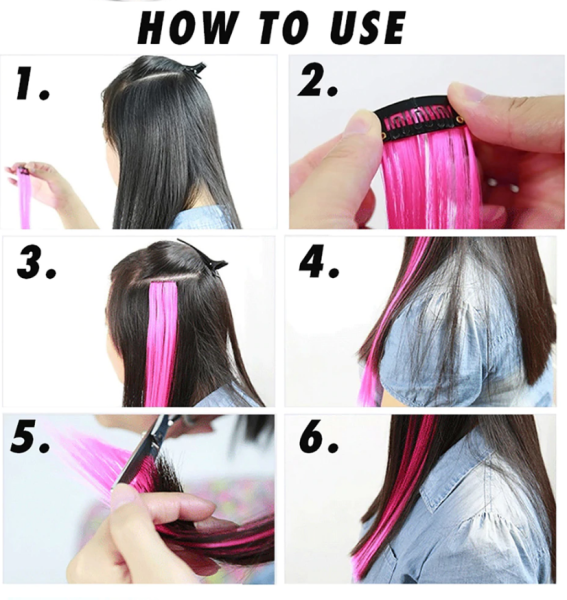 HOW TO USE

1.

2.

3.

4.

5.

6.